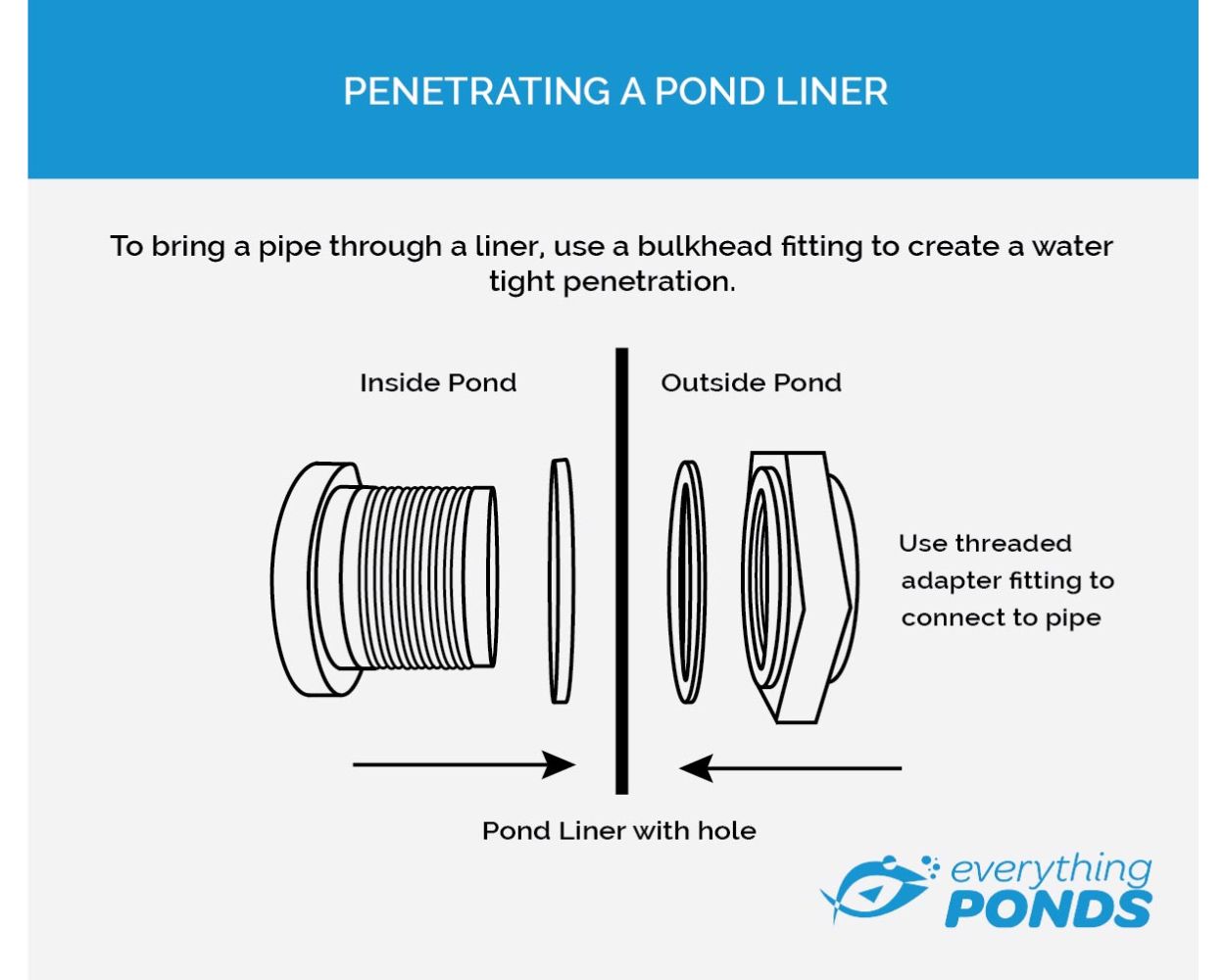 PENETRATING A POND LINER

To bring a pipe through a liner, use a bulkhead fitting to create a water tight penetration.

Inside Pond

Outside Pond

Use threaded adapter fitting to connect to pipe

Pond Liner with hole

everything PONDS